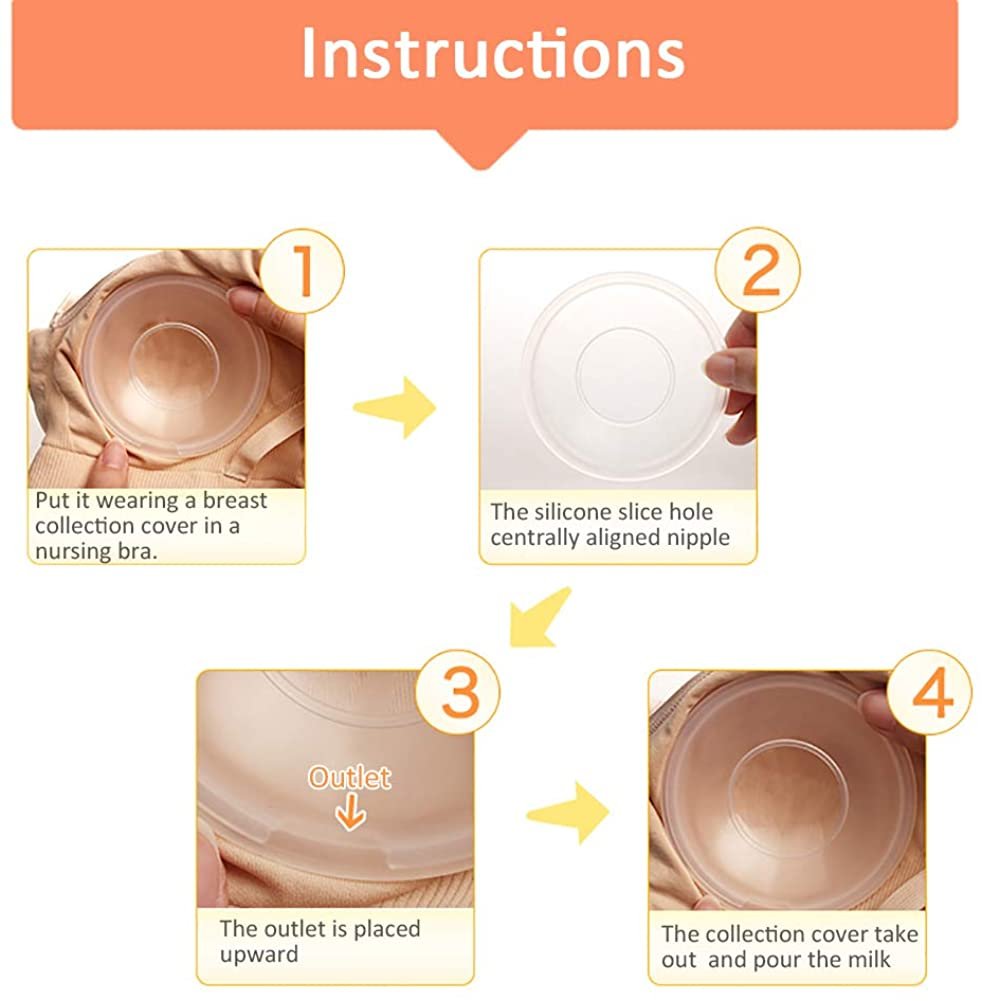 Instructions

1
Put it wearing a breast collection cover in a nursing bra.

2
The silicone slice hole centrally aligned nipple

3
Outlet
The outlet is placed upward

4
The collection cover take out and pour the milk